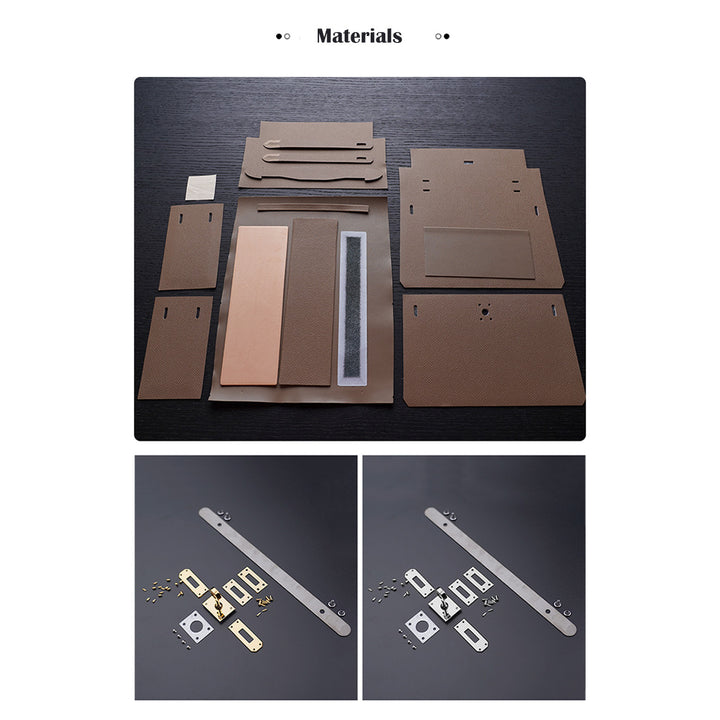 Materials